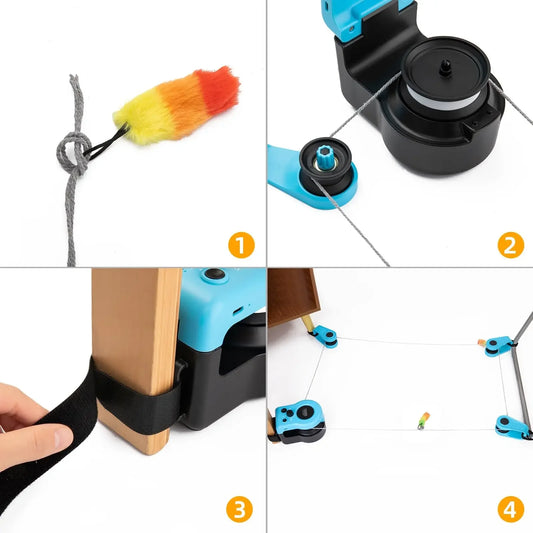 1

2

3

4